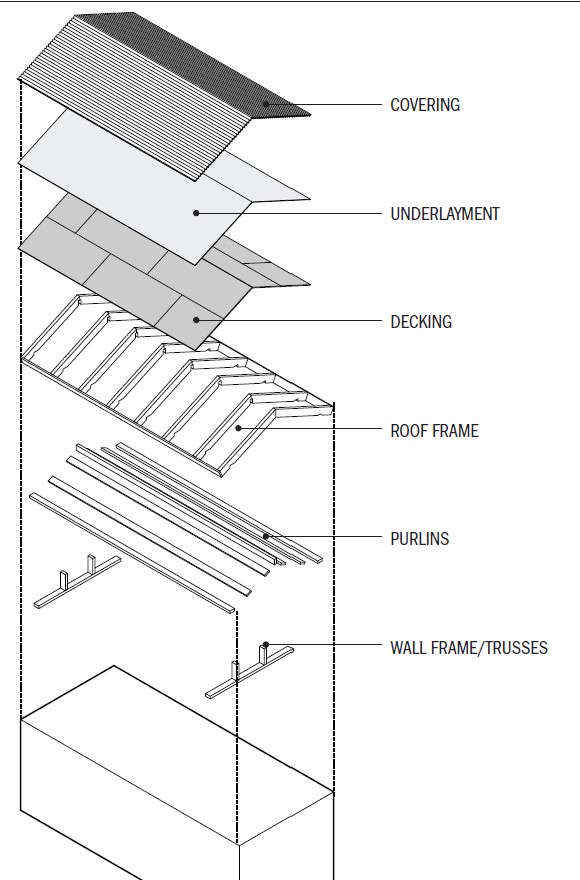 COVERING

UNDERLAYMENT

DECKING

ROOF FRAME

PURLINS

WALL FRAME/TRUSSES